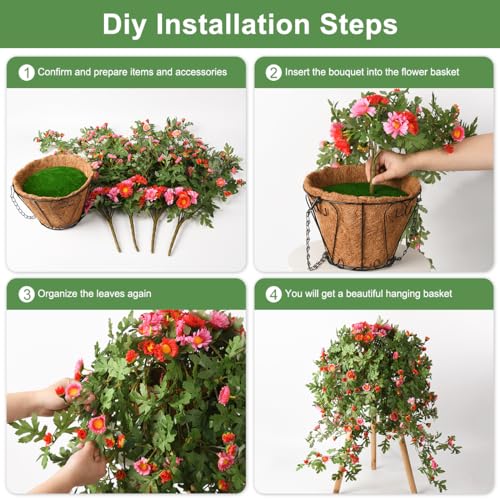 Diy Installation Steps

1 Confirm and prepare items and accessories

2 Insert the bouquet into the flower basket

3 Organize the leaves again

4 You will get a beautiful hanging basket