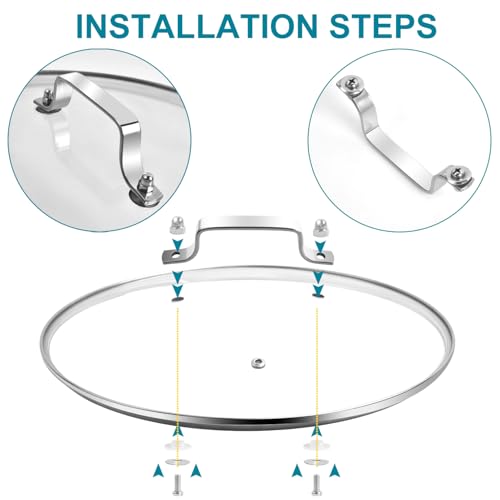 INSTALLATION STEPS