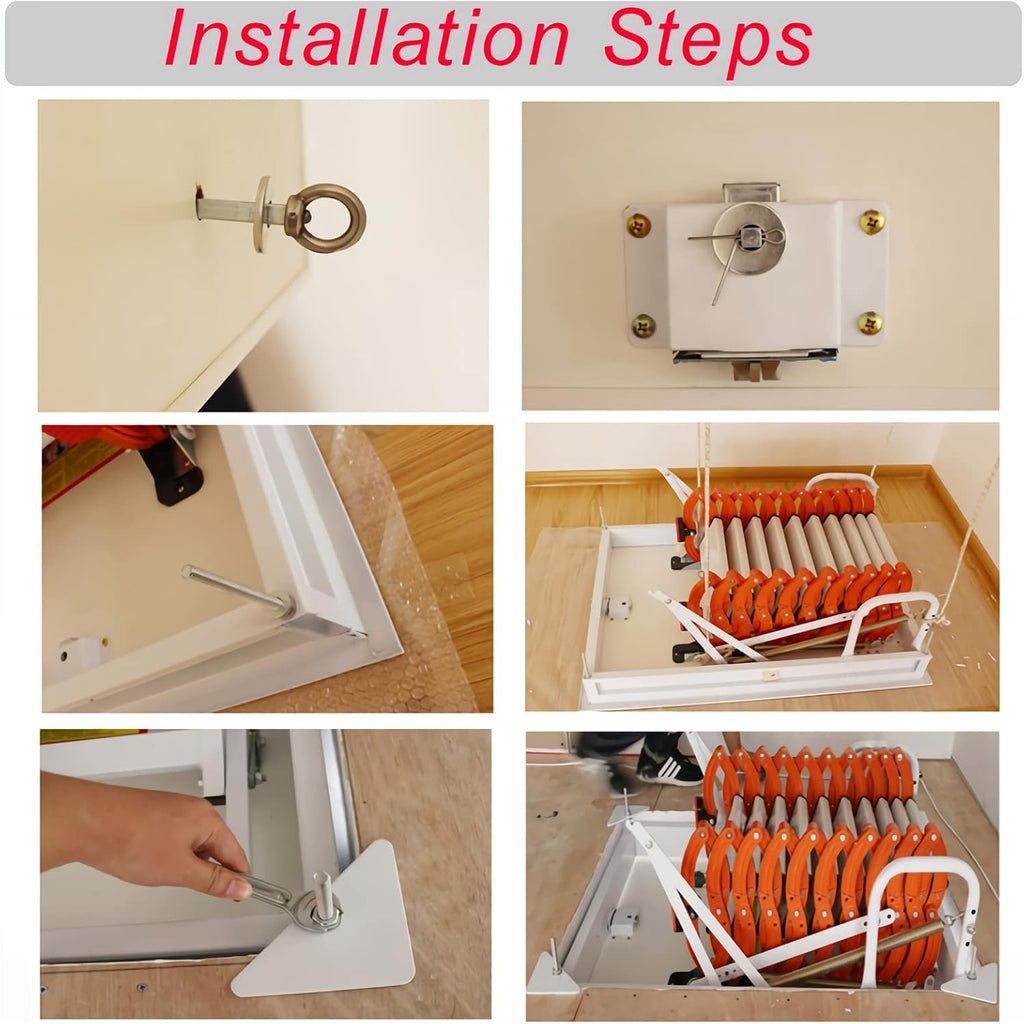 Installation Steps