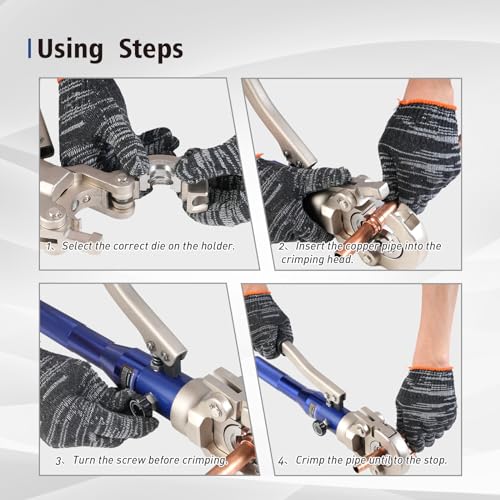 Using Steps

1、Select the correct die on the holder.

2、Insert the copper pipe into the crimping head.

3、Turn the screw before crimping.

4、Crimp the pipe until to the stop.