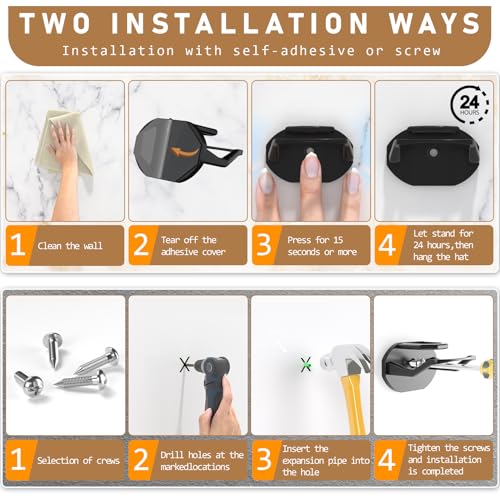 TWO INSTALLATION WAYS

Installation with self-adhesive or screw

24 HOURS

1 Clean the wall

2 Tear off the adhesive cover

3 Press for 15 seconds or more

4 Let stand for 24 hours,then hang the hat

1 Selection of crews

2 Drill holes at the markedlocations

3 Insert the expansion pipe into the hole

4 Tighten the screws and installation is completed